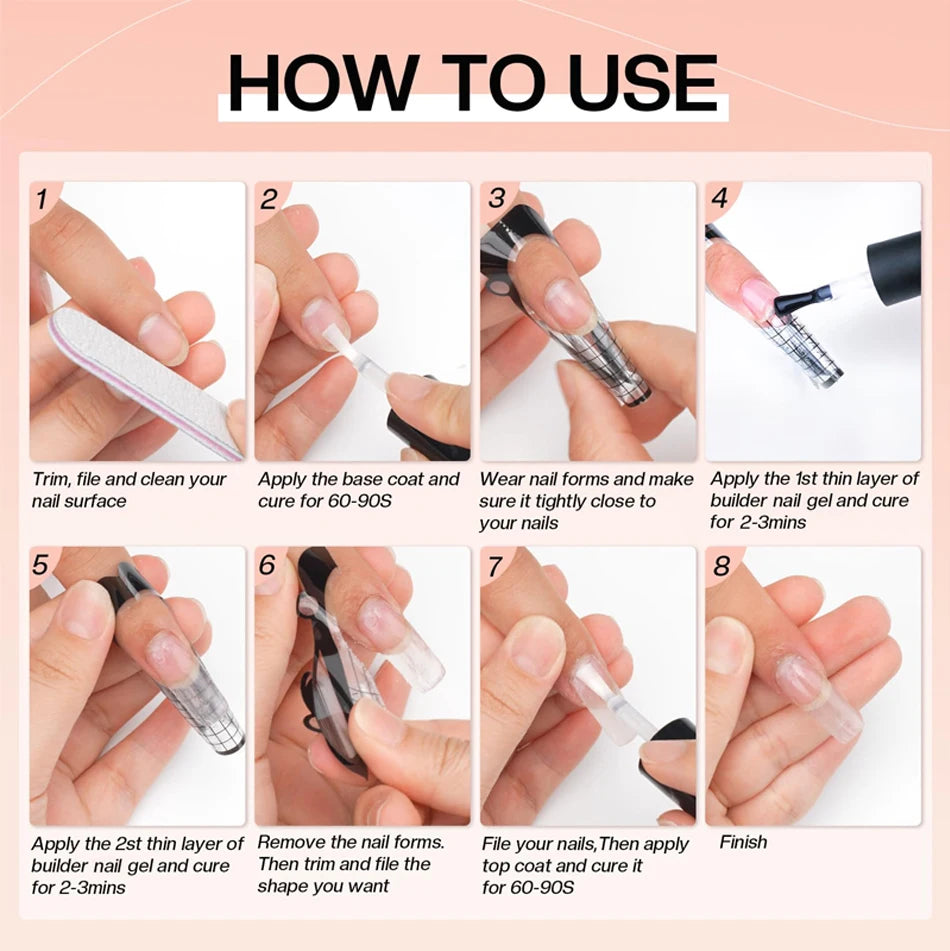 HOW TO USE

1
Trim, file and clean your nail surface

2
Apply the base coat and cure for 60-90S

3
Wear nail forms and make sure it tightly close to your nails

4
Apply the 1st thin layer of builder nail gel and cure for 2-3mins

5
Apply the 2st thin layer of builder nail gel and cure for 2-3mins

6
Remove the nail forms. Then trim and file the shape you want

7
File your nails,Then apply top coat and cure it for 60-90S

8
Finish